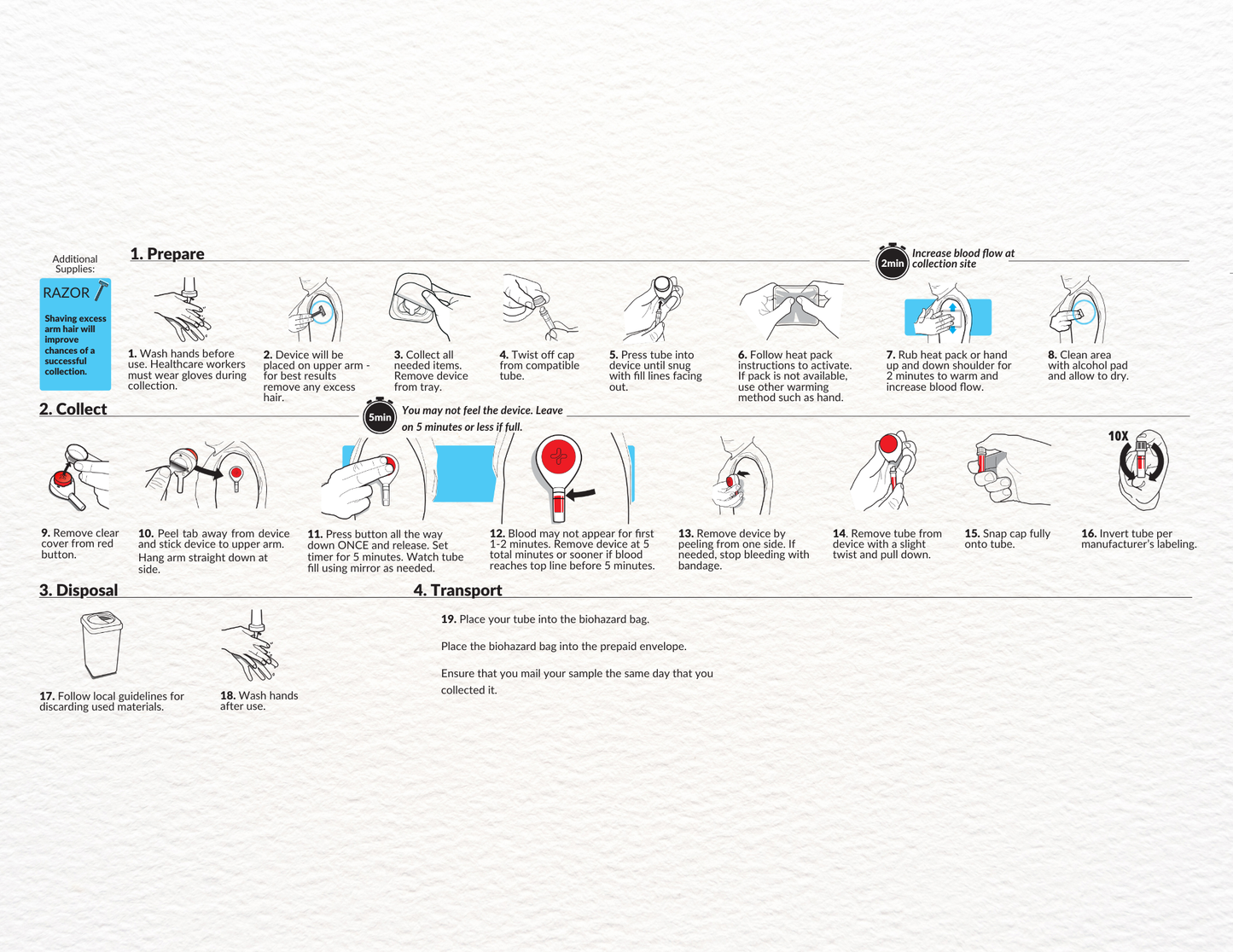 Additional Supplies:

RAZOR

Shaving excess arm hair will improve chances of a successful collection.

1. Prepare

2min Increase blood flow at collection site

1. Wash hands before use. Healthcare workers must wear gloves during collection.

2. Device will be placed on upper arm - for best results remove any excess hair.

3. Collect all needed items. Remove device from tray.

4. Twist off cap from compatible tube.

5. Press tube into device until snug with fill lines facing out.

6. Follow heat pack instructions to activate. If pack is not available, use other warming method such as hand.

7. Rub heat pack or hand up and down shoulder for 2 minutes to warm and increase blood flow.

8. Clean area with alcohol pad and allow to dry.

2. Collect

5min You may not feel the device. Leave on 5 minutes or less if full.

9. Remove clear cover from red button.

10. Peel tab away from device and stick device to upper arm. Hang arm straight down at side.

11. Press button all the way down ONCE and release. Set timer for 5 minutes. Watch tube fill using mirror as needed.

12. Blood may not appear for first 1-2 minutes. Remove device at 5 total minutes or sooner if blood reaches top line before 5 minutes.

13. Remove device by peeling from one side. If needed, stop bleeding with bandage.

14. Remove tube from device with a slight twist and pull down.

15. Snap cap fully onto tube.

10X

16. Invert tube per manufacturer's labeling.

3. Disposal

17. Follow local guidelines for discarding used materials.

18. Wash hands after use.

4. Transport

19. Place your tube into the biohazard bag.

Place the biohazard bag into the prepaid envelope.

Ensure that you mail your sample the same day that you collected it.